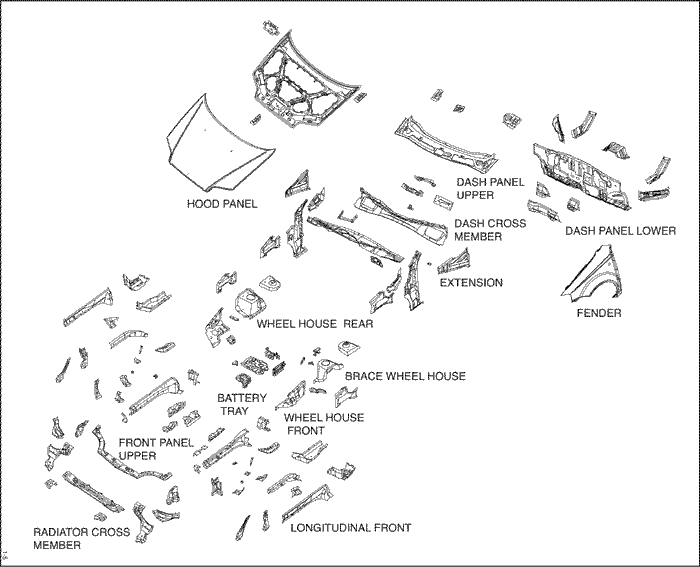 HOOD PANEL

DASH PANEL UPPER

DASH CROSS MEMBER

DASH PANEL LOWER

EXTENSION

FENDER

WHEEL HOUSE REAR

BRACE WHEEL HOUSE

BATTERY TRAY

WHEEL HOUSE FRONT

FRONT PANEL UPPER

RADIATOR CROSS MEMBER

LONGITUDINAL FRONT