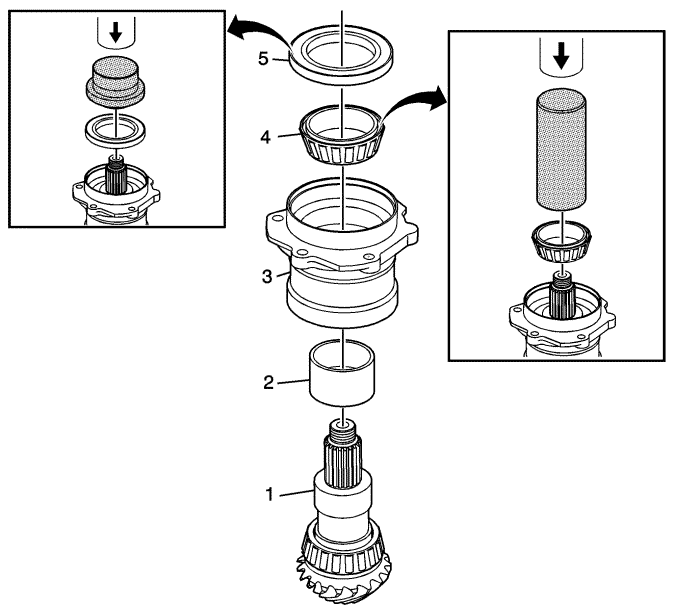 5
4
3
2
1