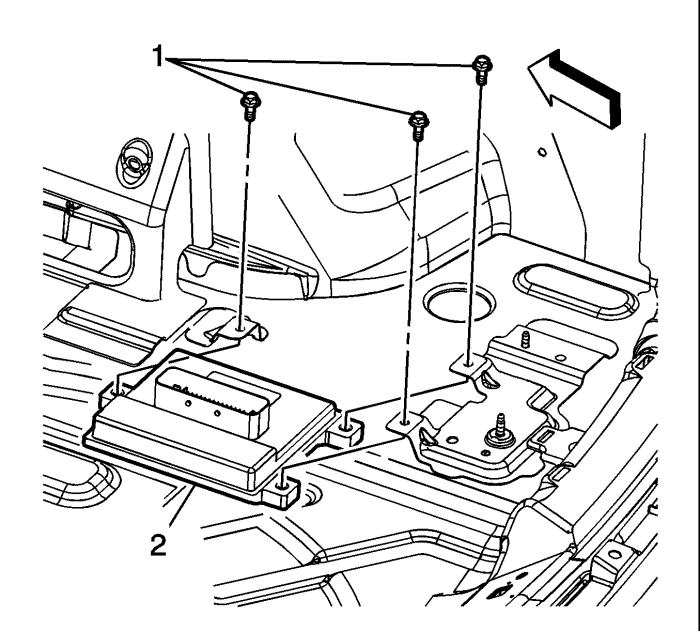 1
2