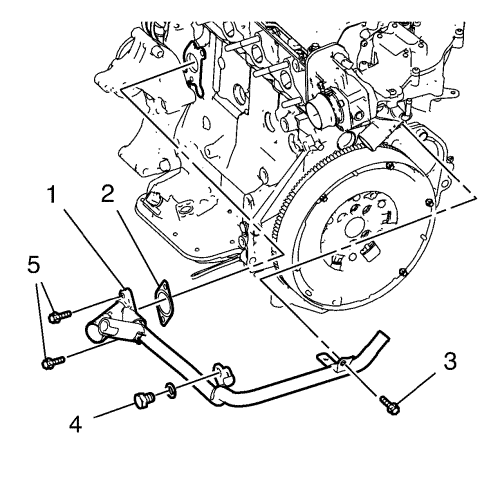 1
2
5
3
4