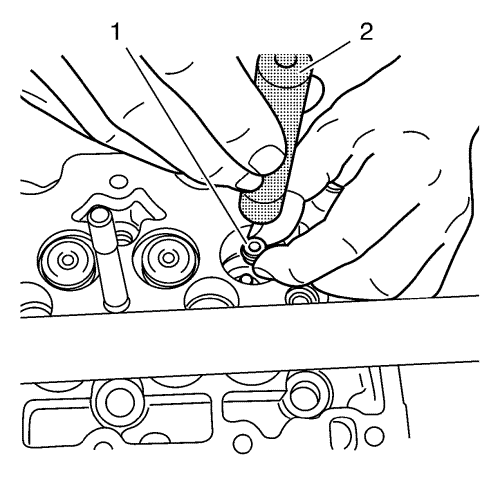 1
2