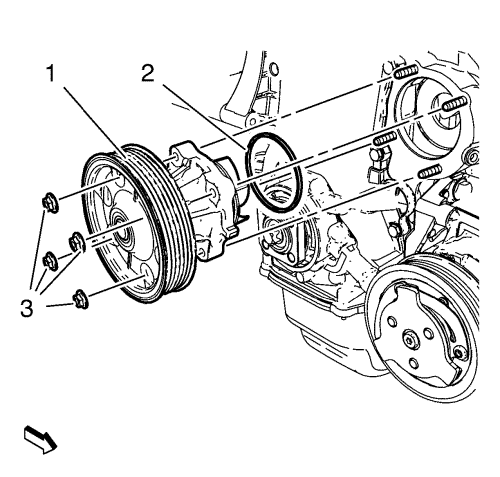 1
2
3