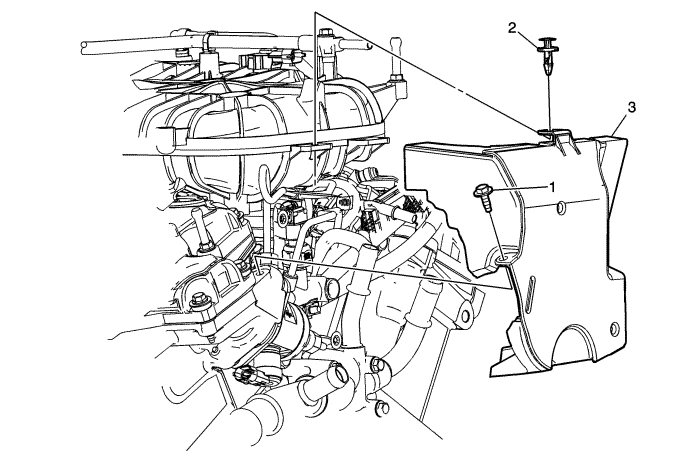 2
3
1