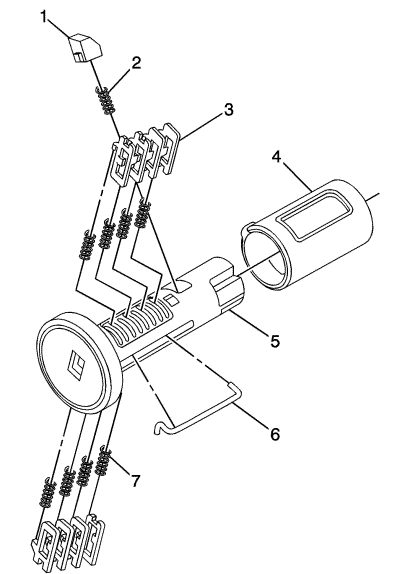 1
2
3
4
5
6
7