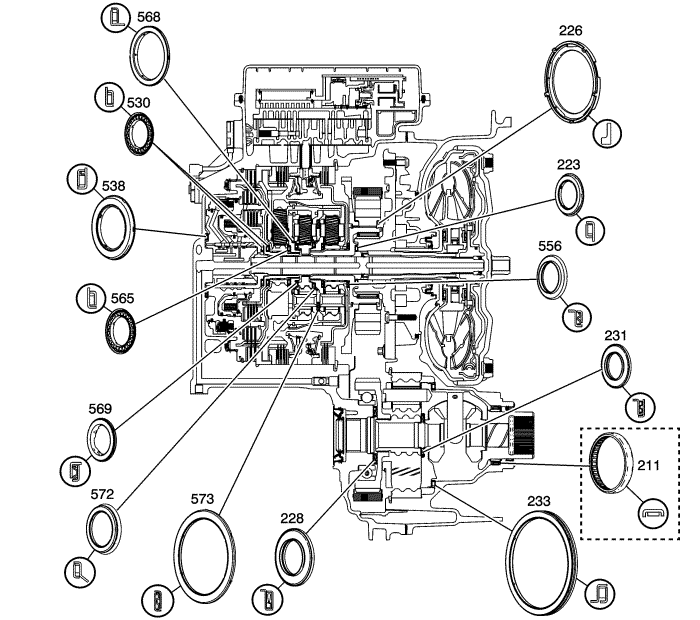 568
530
538
565
569
572
573
228
226
223
556
231
211
233