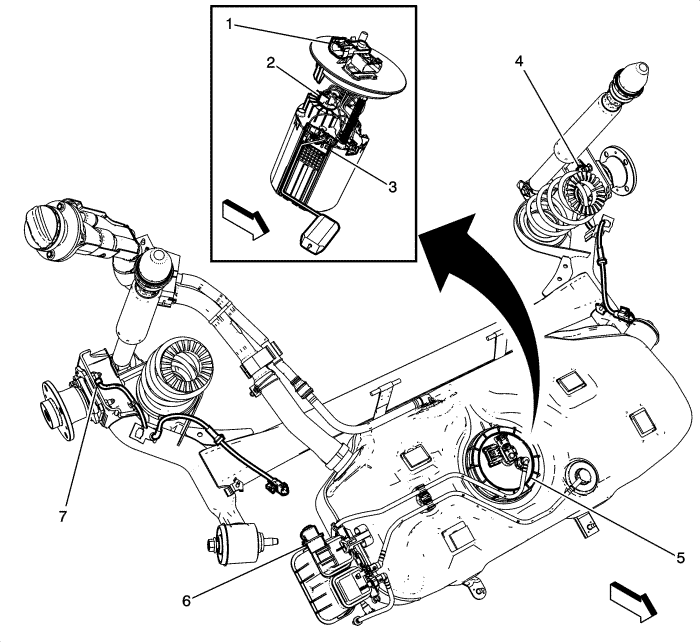 1
2
3
4
7
5
6