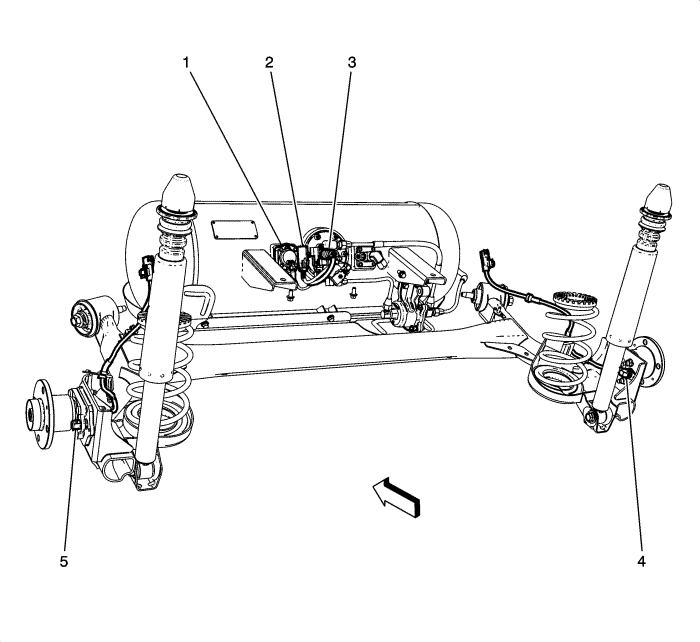 1
2
3
5
4