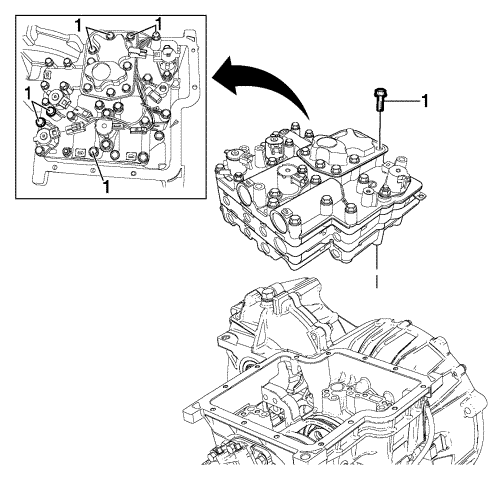 1
1
1
1
1