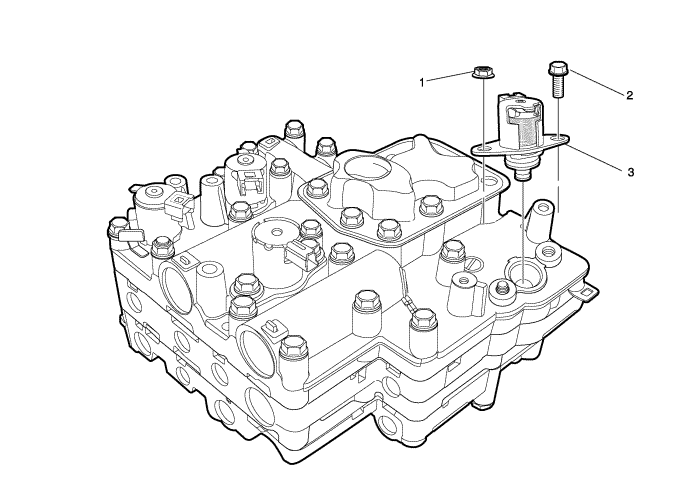 1
2
3