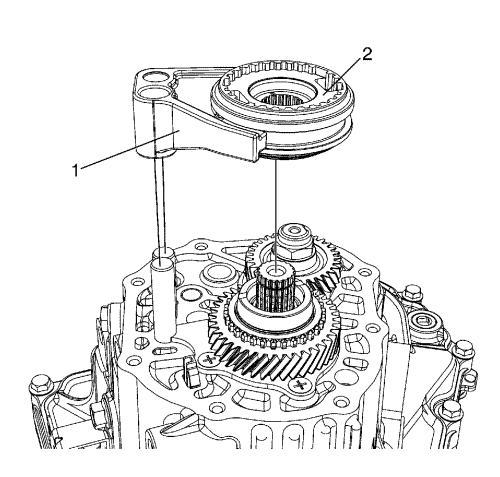 2
1