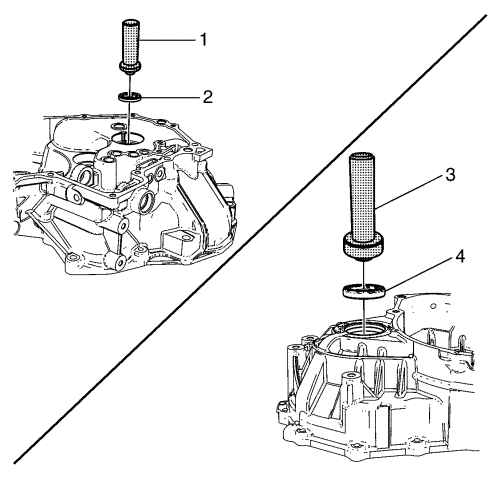 1
2
3
4