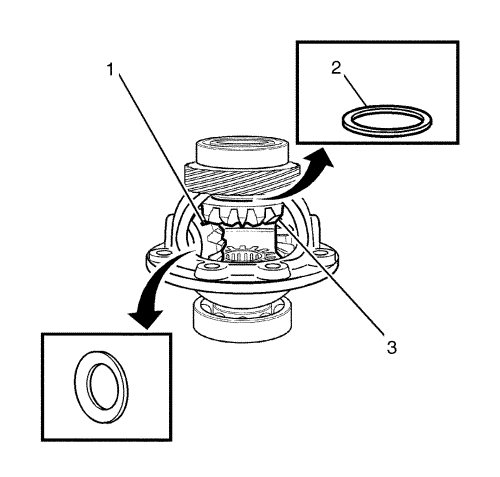 1
2
3