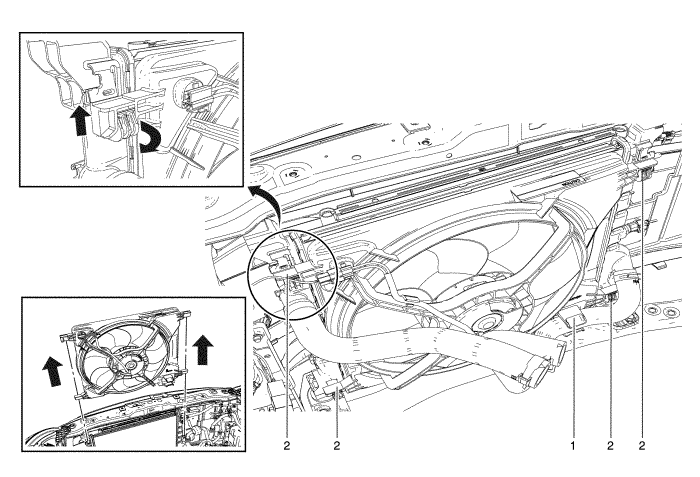 2
2
1
2
2