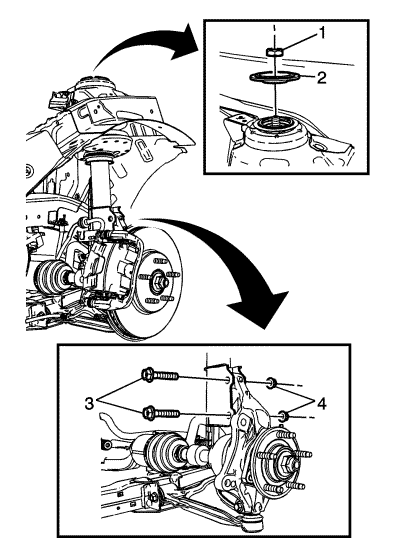 1
2
3
4