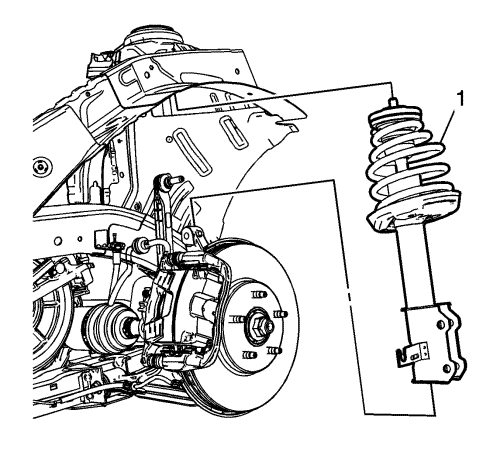 1