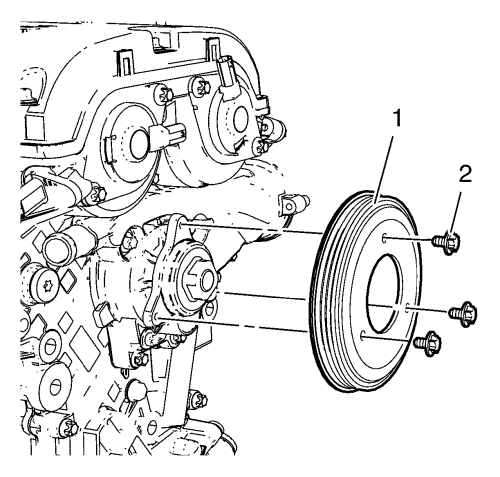 1
2