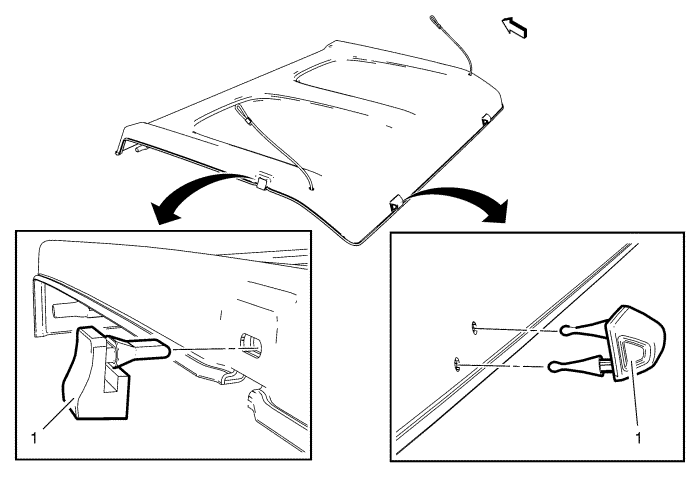 1

1