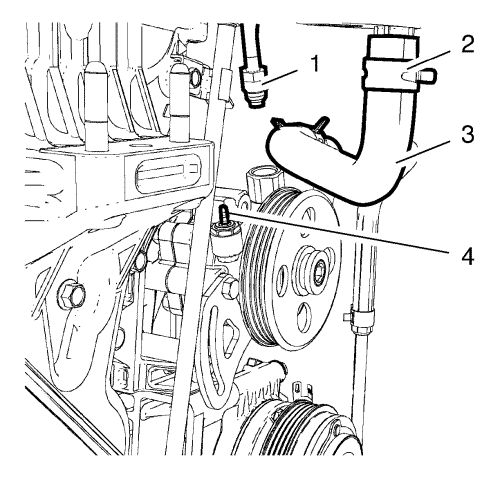 1
2
3
4