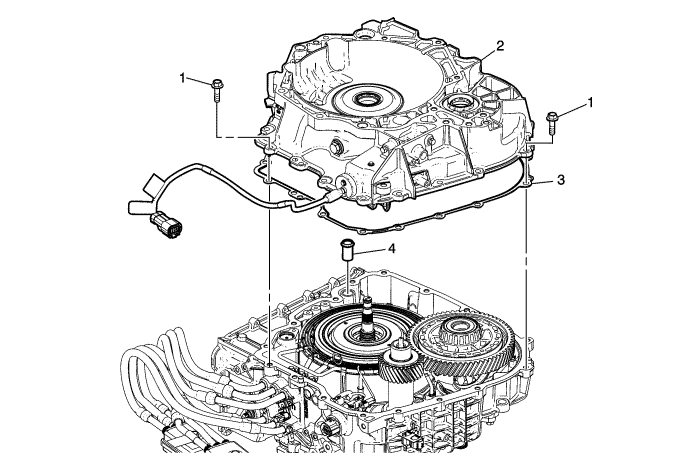 1
2
1
3
4