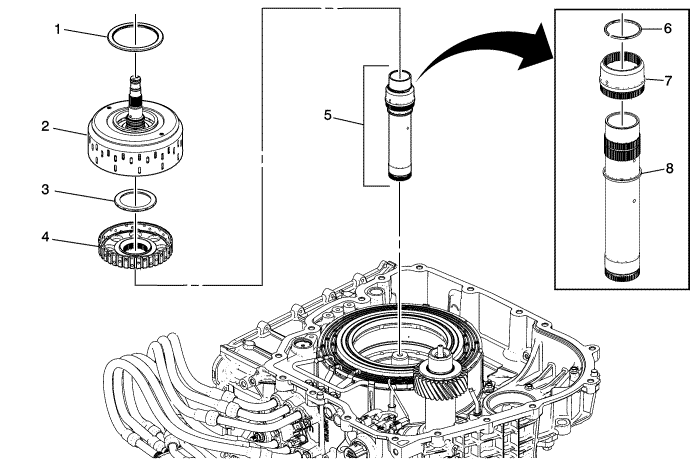 1
2
3
4
5
6
7
8