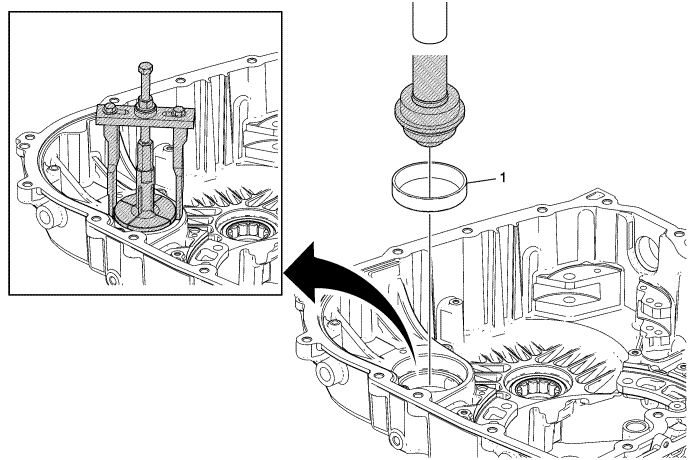 1