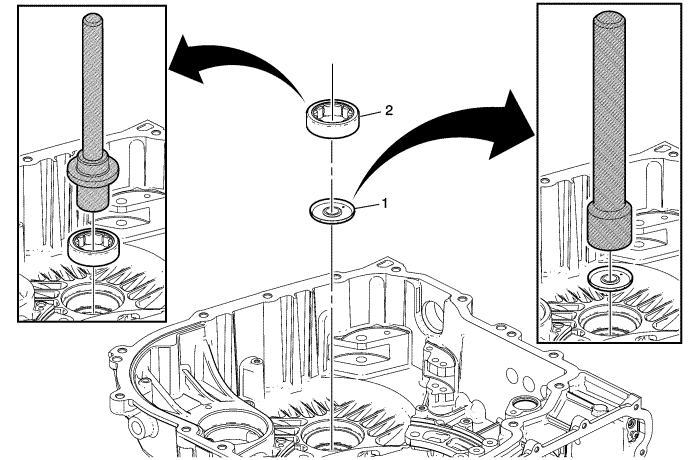 2

1