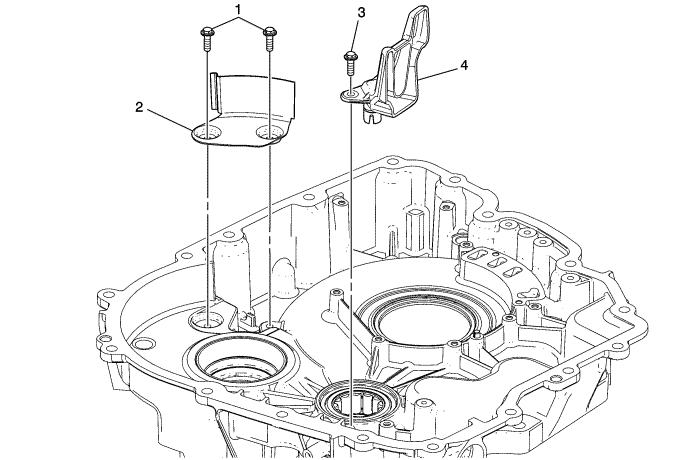 1
3
4
2