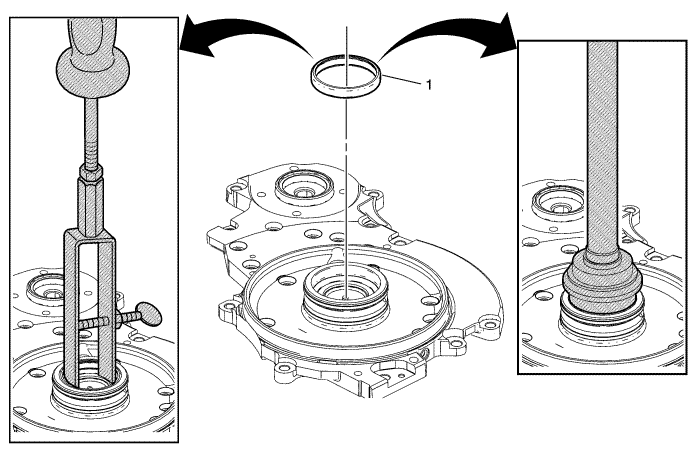 1