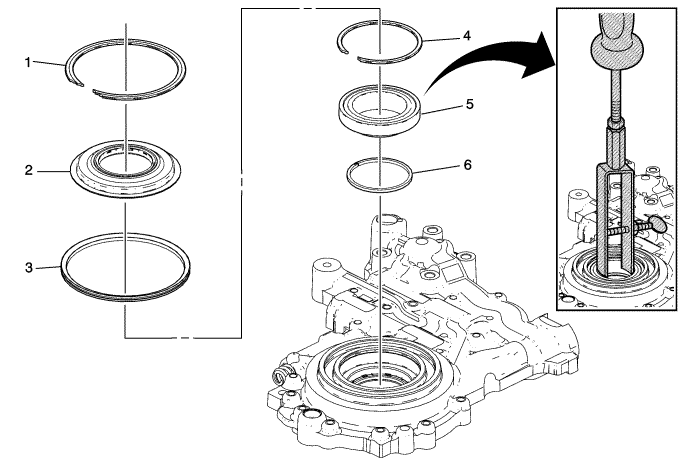 1
2
3
4
5
6