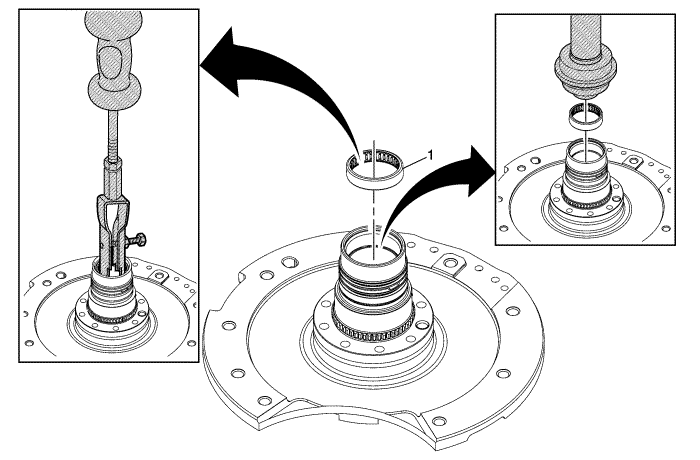 1