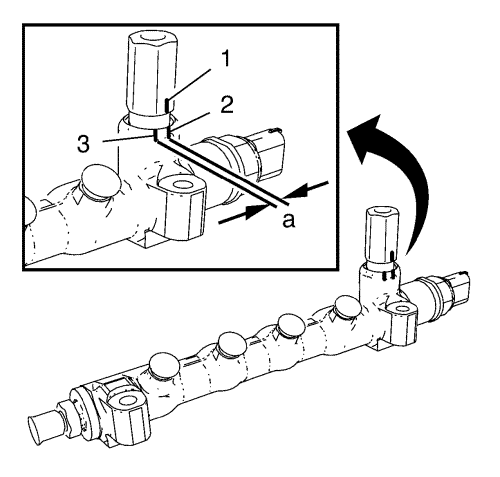 1
2
3
a