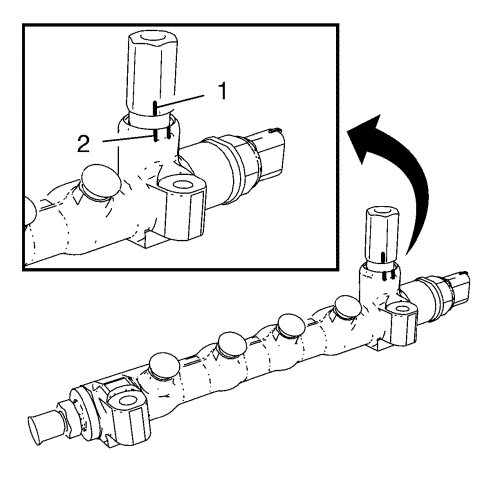 1
2