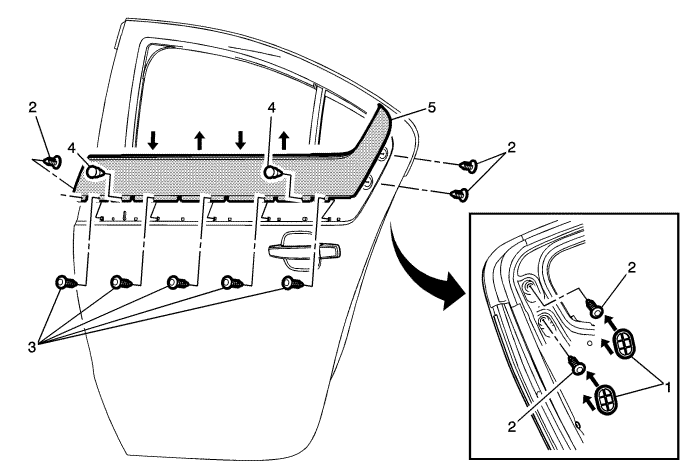 2
4
4
5
2
3
2
2
1