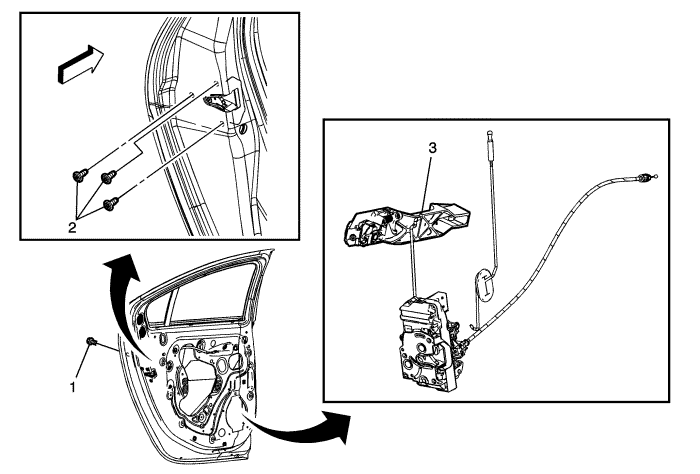 2

3

1