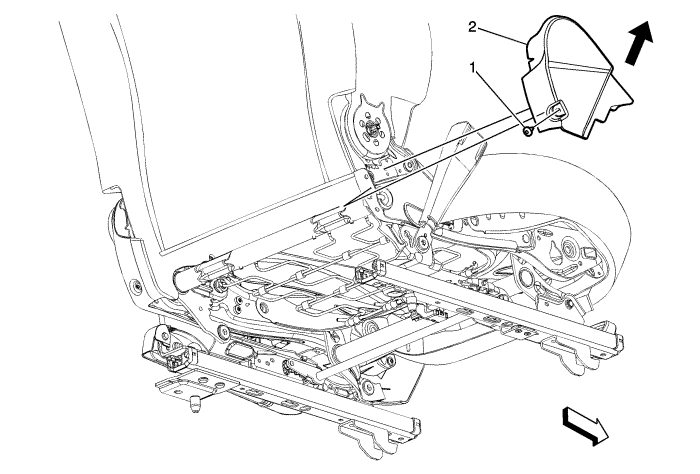 2
1