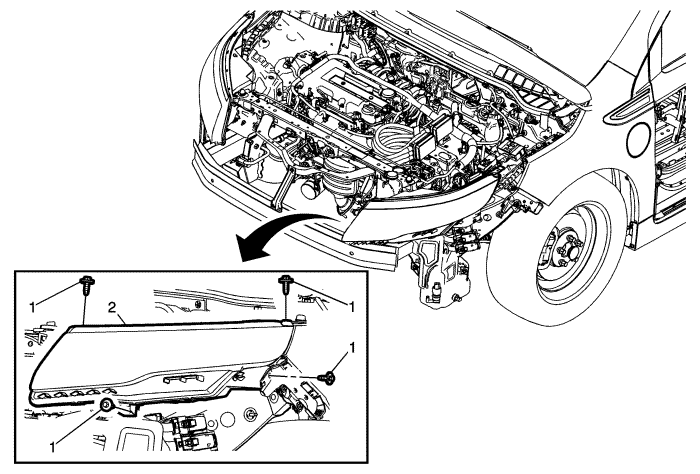 1
1
2
1
1