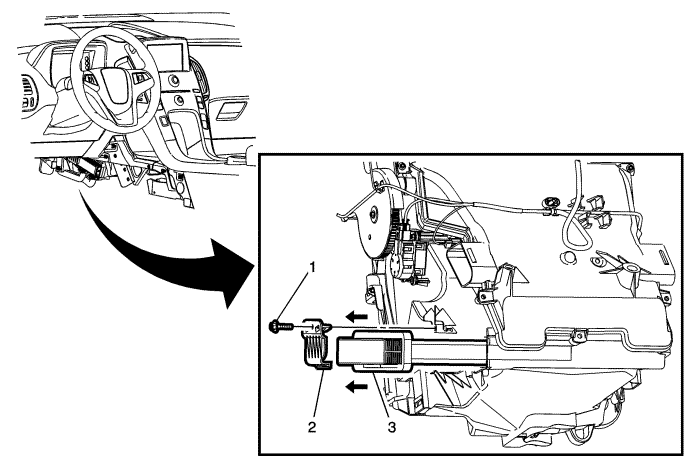 1
2
3