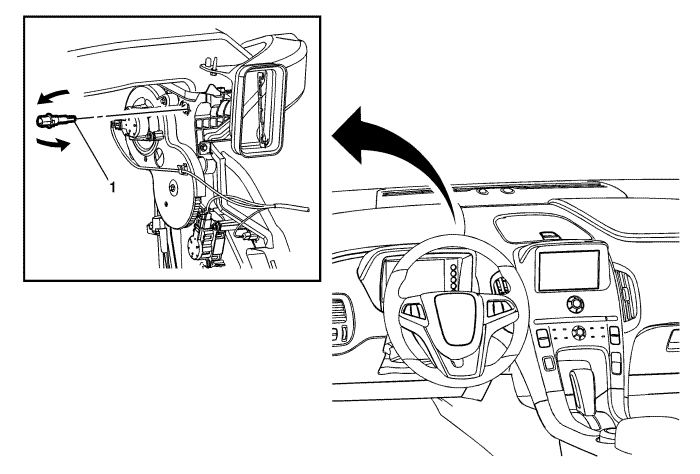 1