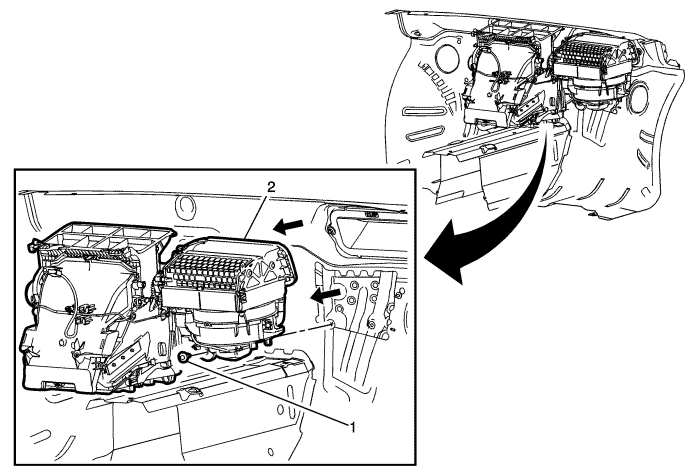 2

1