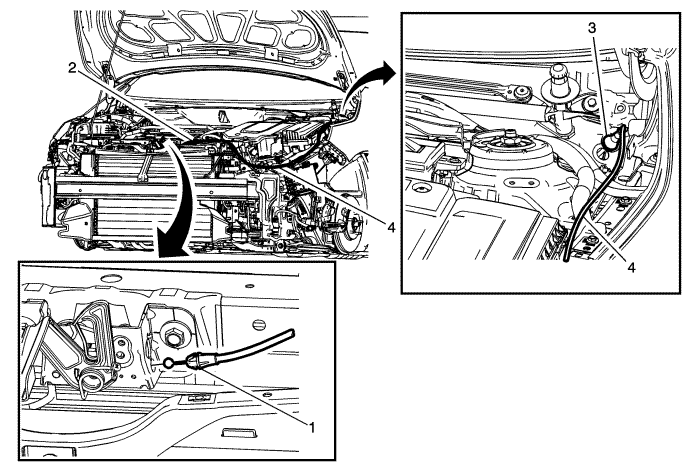 2
4
3
4
1