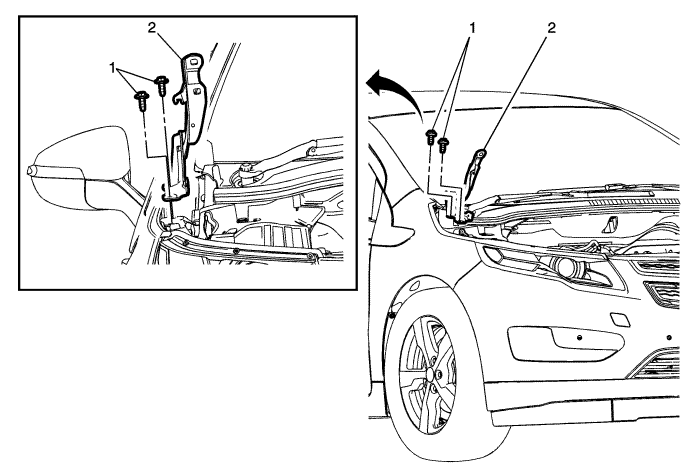 2
1
1
2