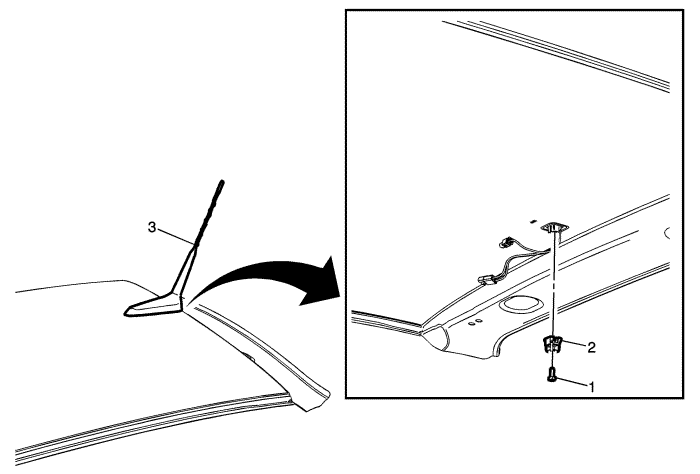 3
2
1