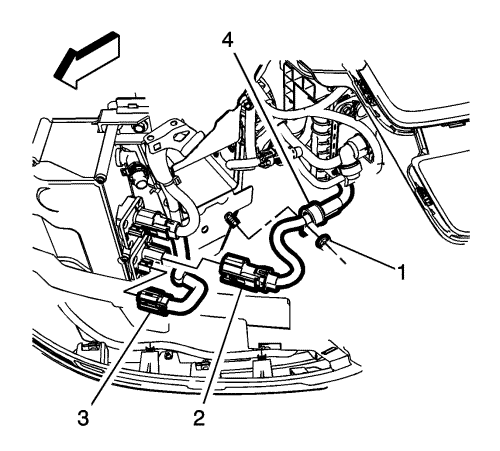 4
1
3
2