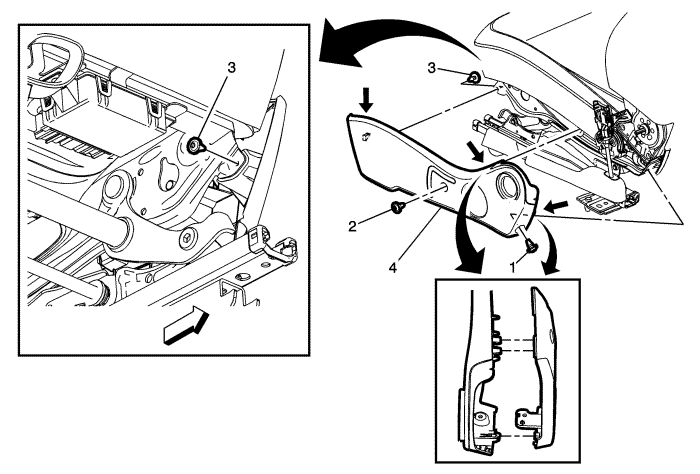 3

3

2

4

1