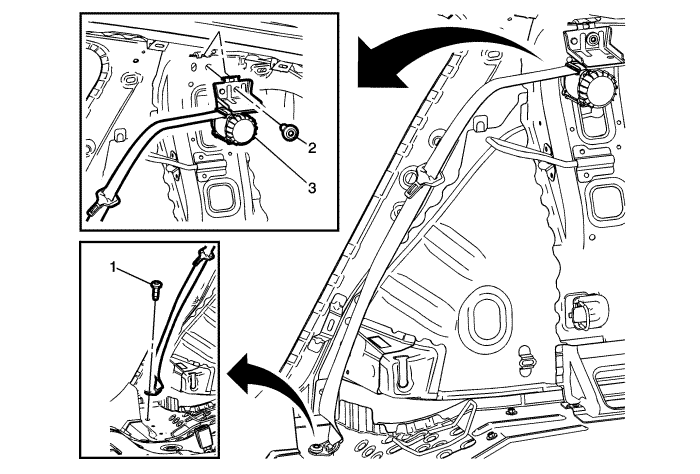 2
3
1