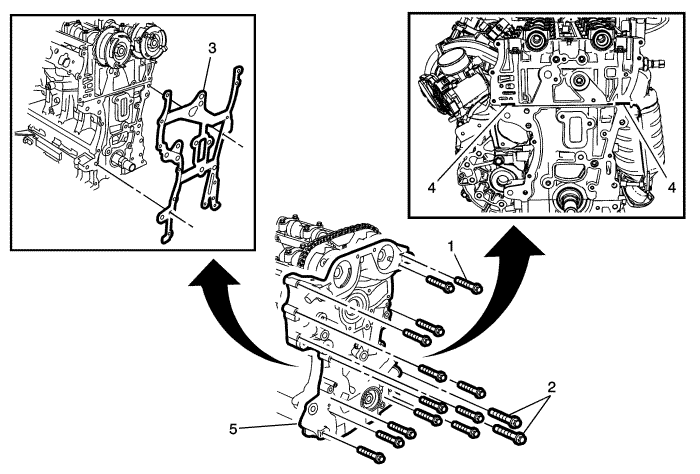 3

4

4

1

2

5