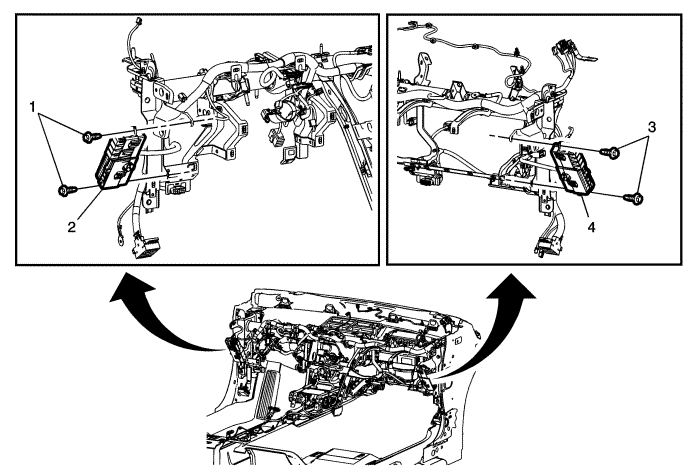 1
2
3
4