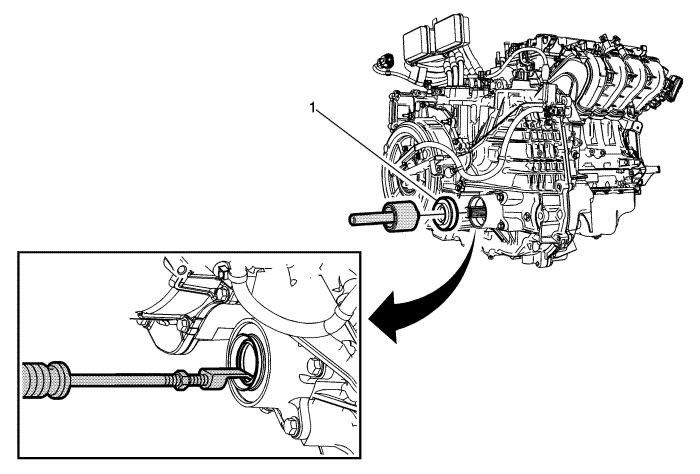 1