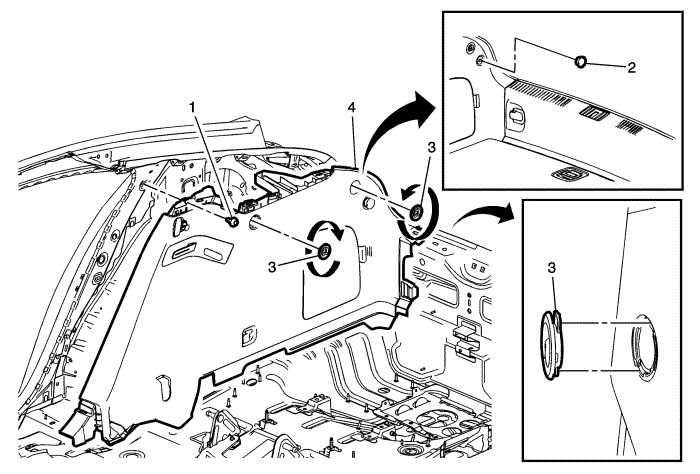 1
4
3
3
2
3