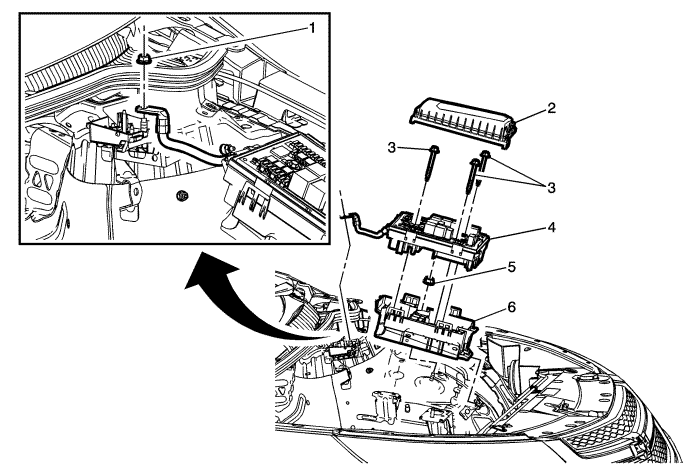 1
2
3
3
4
5
6